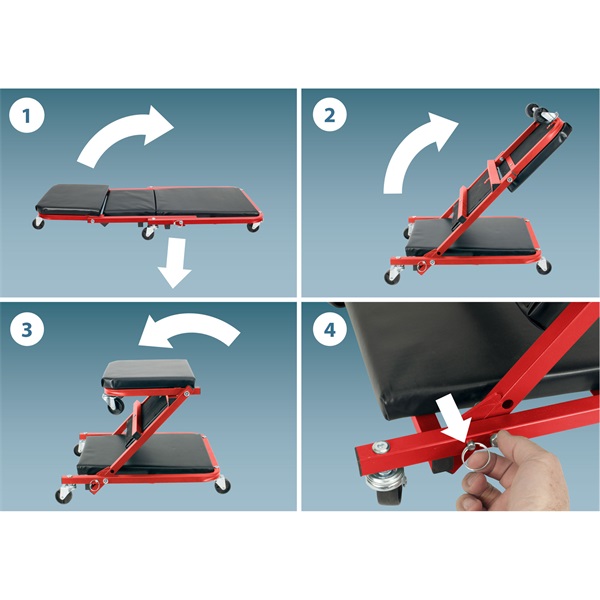 1

2

3

4